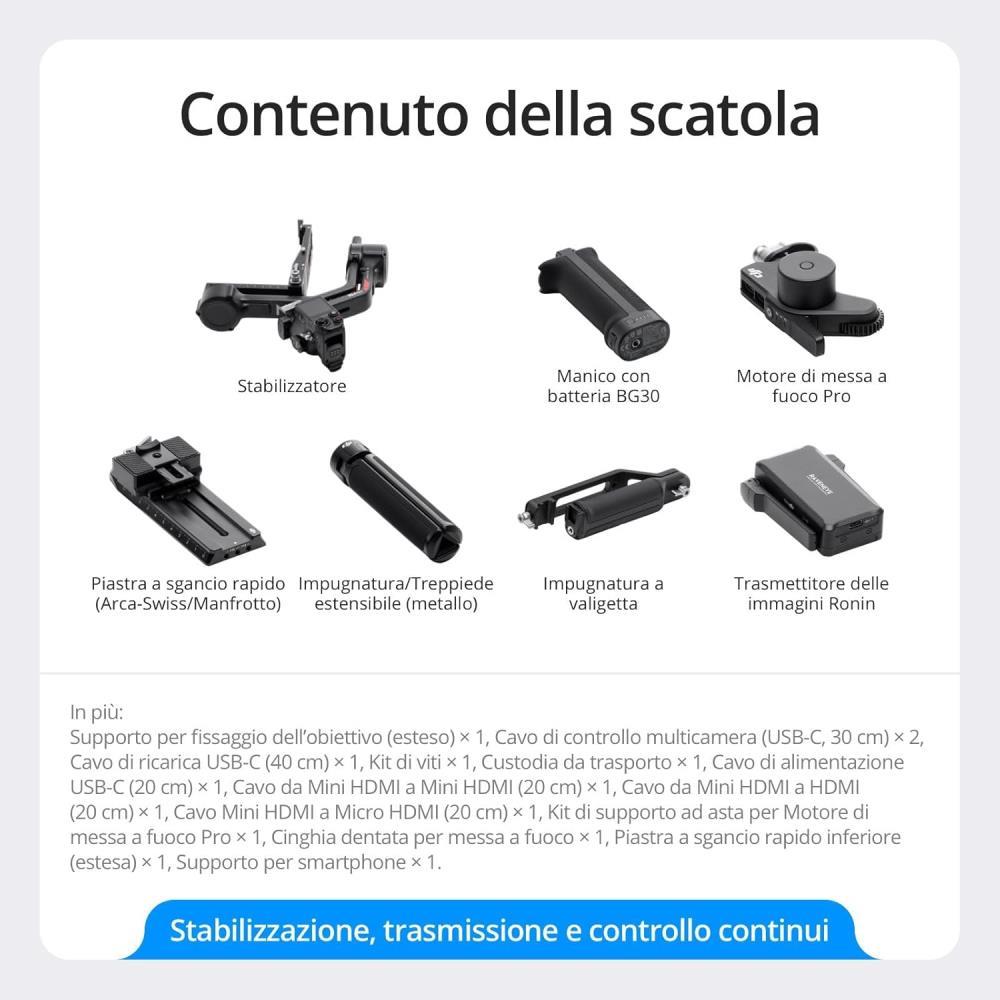 Contenuto della scatola

Stabilizzatore

Manico con batteria BG30

Motore di messa a fuoco Pro

Piastra a sgancio rapido (Arca-Swiss/Manfrotto)

Impugnatura/Treppiede estensibile (metallo)

Impugnatura a valigetta

Trasmettitore delle immagini Ronin

In più:
Supporto per fissaggio dell'obiettivo (esteso) × 1, Cavo di controllo multicamera (USB-C, 30 cm) × 2, Cavo di ricarica USB-C (40 cm) × 1, Kit di viti × 1, Custodia da trasporto × 1, Cavo di alimentazione USB-C (20 cm) × 1, Cavo da Mini HDMI a Mini HDMI (20 cm) × 1, Cavo da Mini HDMI a HDMI (20 cm) × 1, Cavo Mini HDMI a Micro HDMI (20 cm) × 1, Kit di supporto ad asta per Motore di messa a fuoco Pro × 1, Cinghia dentata per messa a fuoco × 1, Piastra a sgancio rapido inferiore (estesa) × 1, Supporto per smartphone × 1.

Stabilizzazione, trasmissione e controllo continui